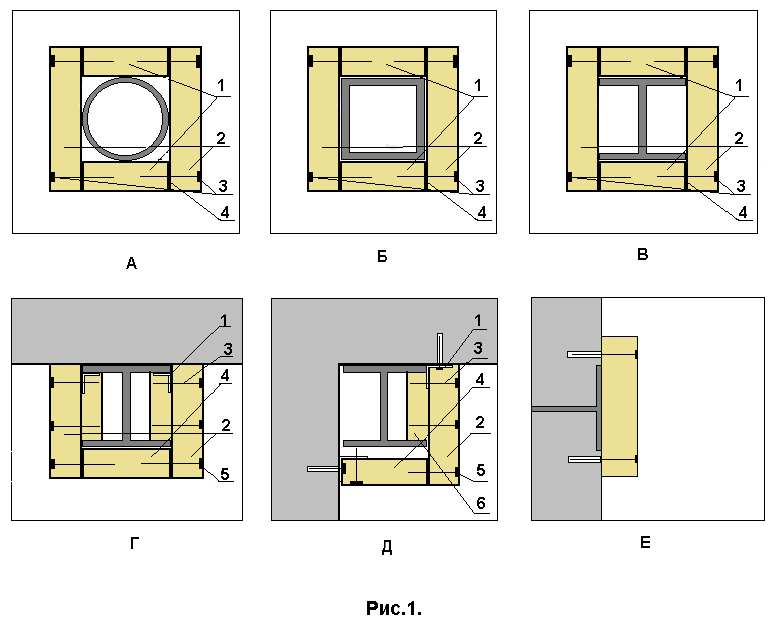 1
2
3
4
А

1
2
3
4
Б

1
2
3
4
В

1
3
4
2
5
Г

1
3
4
2
5
6
Д

Е

Рис.1.